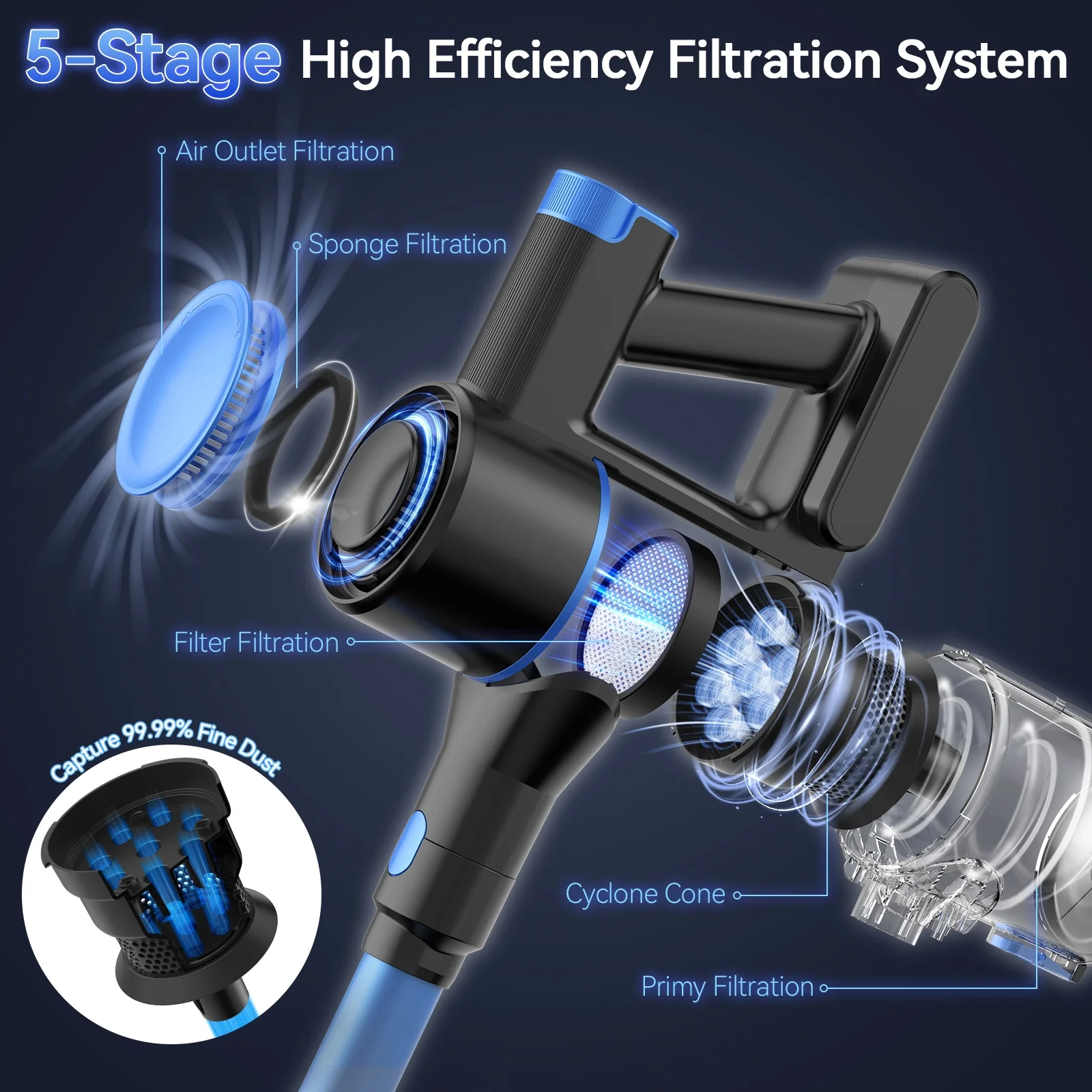 5-Stage High Efficiency Filtration System

Air Outlet Filtration

Sponge Filtration

Filter Filtration

Capture 99.99% Fine Dust

Cyclone Cone

Primy Filtration